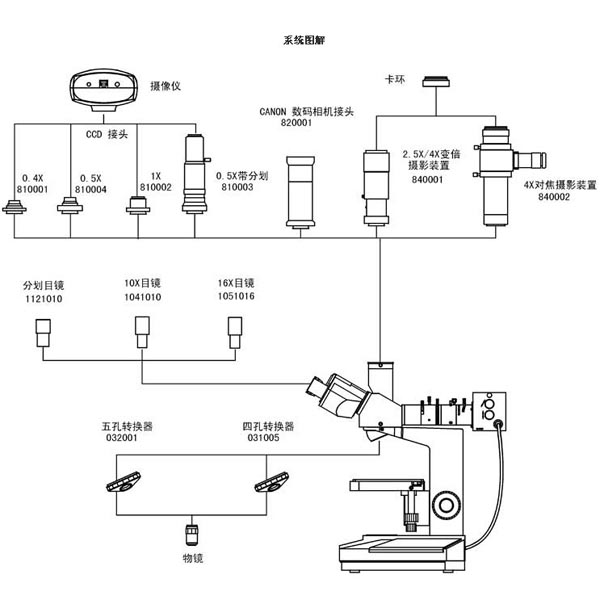 系统图解

摄像仪

卡环

CANON 数码相机接头
820001

CCD 接头

0.4X
810001

0.5X
810004

1X
810002

0.5X带分划
810003

2.5X/4X变倍
摄影装置
840001

4X对焦摄影装置
840002

分划目镜
1121010

10X目镜
1041010

16X目镜
1051016

五孔转换器
032001

四孔转换器
031005

物镜